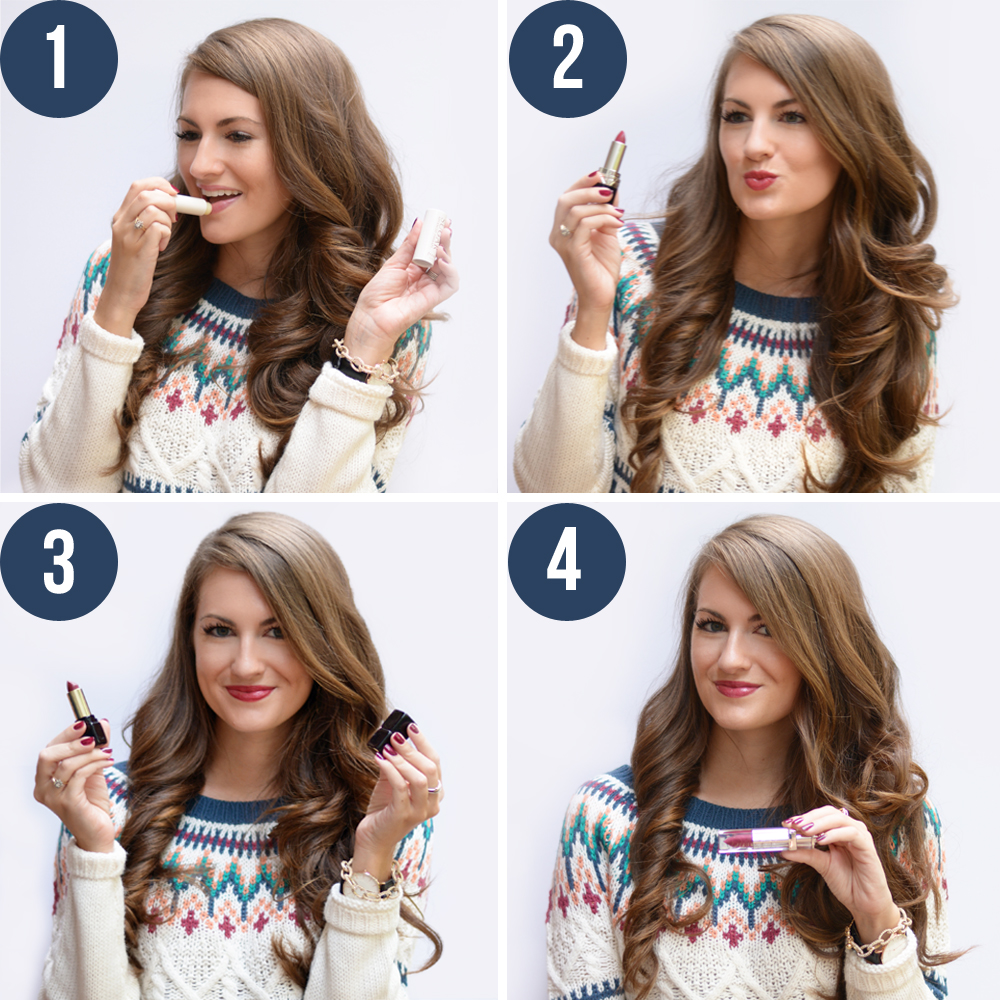 1

2

3

4